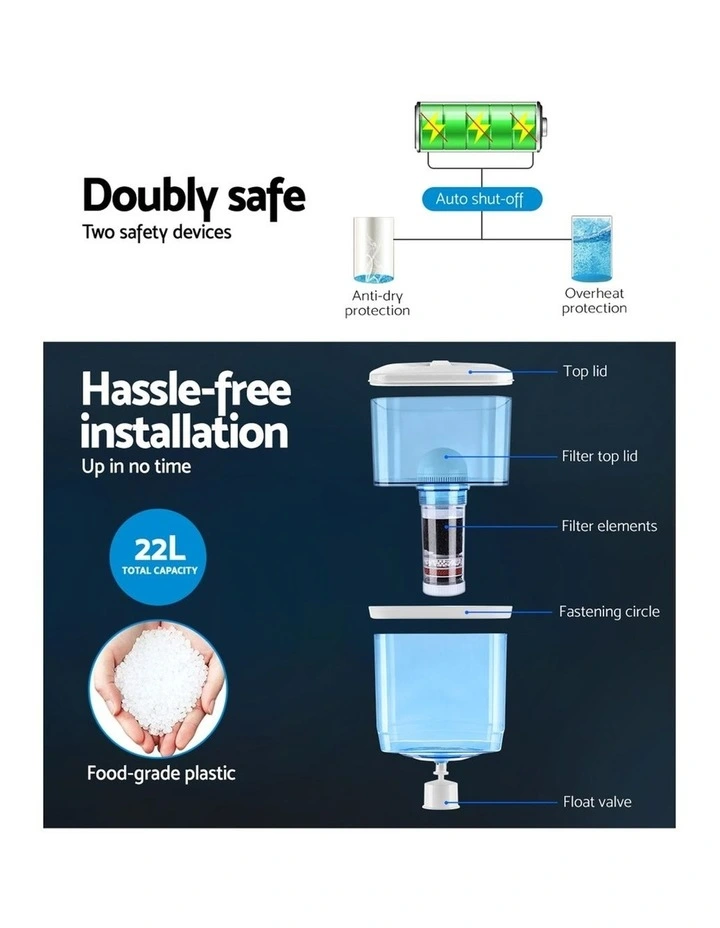 Doubly safe
Two safety devices

Auto shut-off

Anti-dry protection

Overheat protection

Hassle-free installation
Up in no time

22L
TOTAL CAPACITY

Food-grade plastic

Top lid

Filter top lid

Filter elements

Fastening circle

Float valve